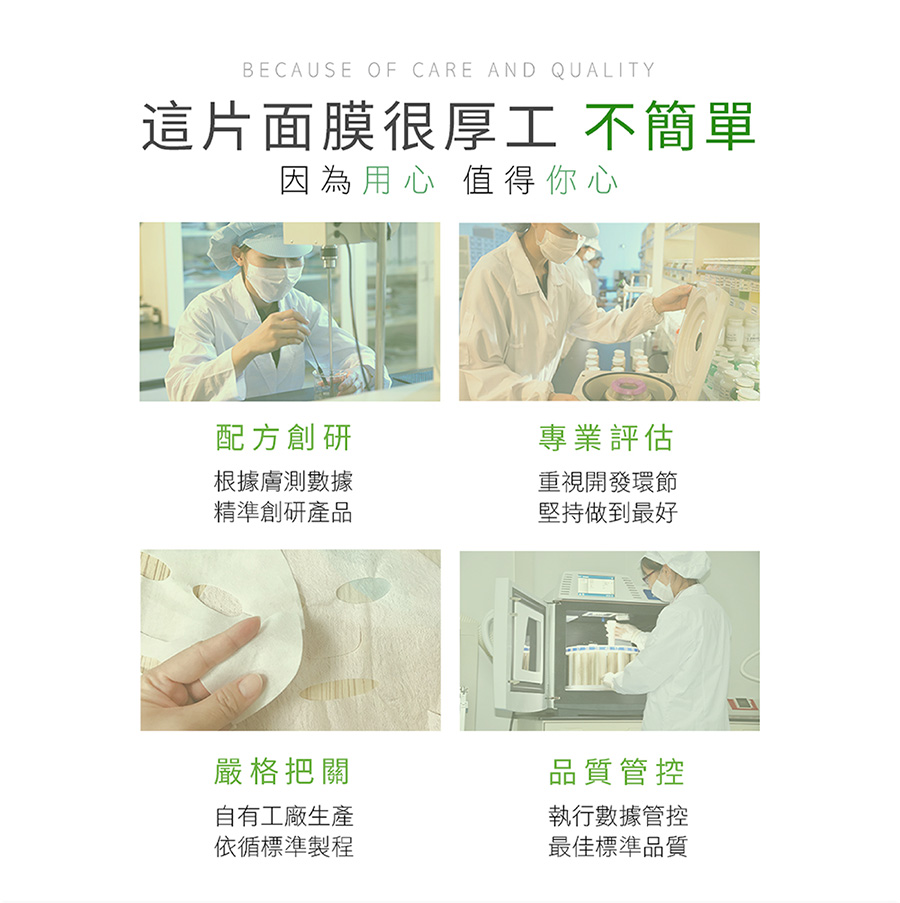 BECAUSE OF CARE AND QUALITY

這片面膜很厚工 不簡單

因為用心 值得你心

配方創研

根據膚測數據
精準創研產品

專業評估

重視開發環節
堅持做到最好

嚴格把關

自有工廠生產
依循標準製程

品質管控

執行數據管控
最佳標準品質